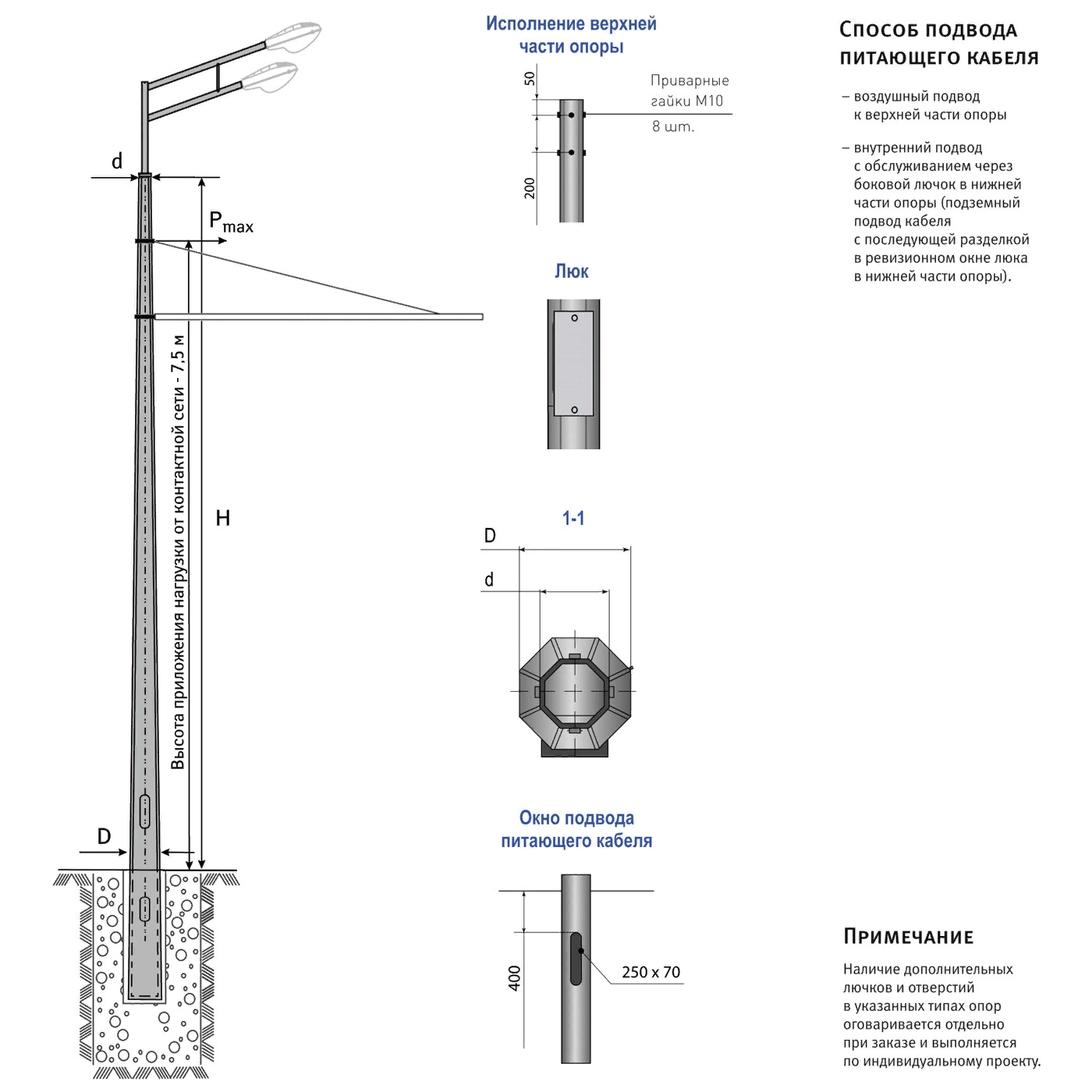 d

$P_{max}$

Высота приложения нагрузки от контактной сети - 7,5 м

H

D

Исполнение верхней части опоры

50

200

Приварные гайки М10

8 шт.

Люк

1-1

D

d

Окно подвода питающего кабеля

400

250 x 70

Способ подвода питающего кабеля

– воздушный подвод к верхней части опоры

– внутренний подвод с обслуживанием через боковой лючок в нижней части опоры (подземный подвод кабеля с последующей разделкой в ревизионном окне люка в нижней части опоры).

Примечание

Наличие дополнительных лючков и отверстий в указанных типах опор оговаривается отдельно при заказе и выполняется по индивидуальному проекту.